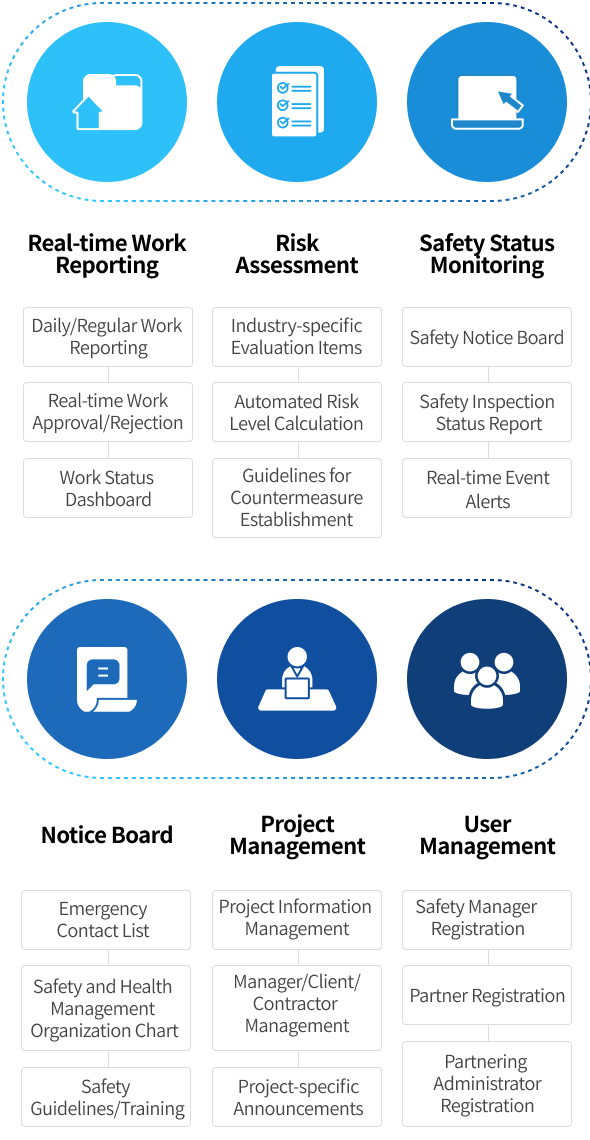 Real-time Work Reporting

Daily/Regular Work Reporting

Real-time Work Approval/Rejection

Work Status Dashboard

Risk Assessment

Industry-specific Evaluation Items

Automated Risk Level Calculation

Guidelines for Countermeasure Establishment

Safety Status Monitoring

Safety Notice Board

Safety Inspection Status Report

Real-time Event Alerts

Notice Board

Emergency Contact List

Safety and Health Management Organization Chart

Safety Guidelines/Training

Project Management

Project Information Management

Manager/Client/ Contractor Management

Project-specific Announcements

User Management

Safety Manager Registration

Partner Registration

Partnering Administrator Registration